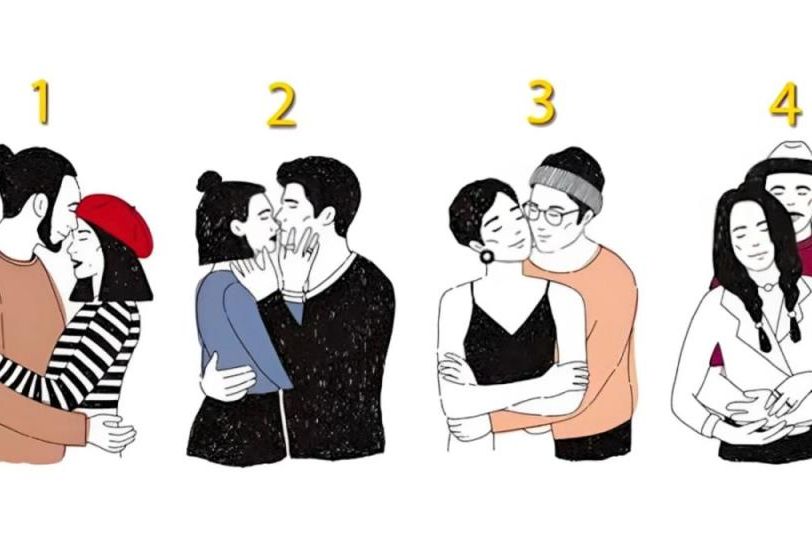 1

2

3

4