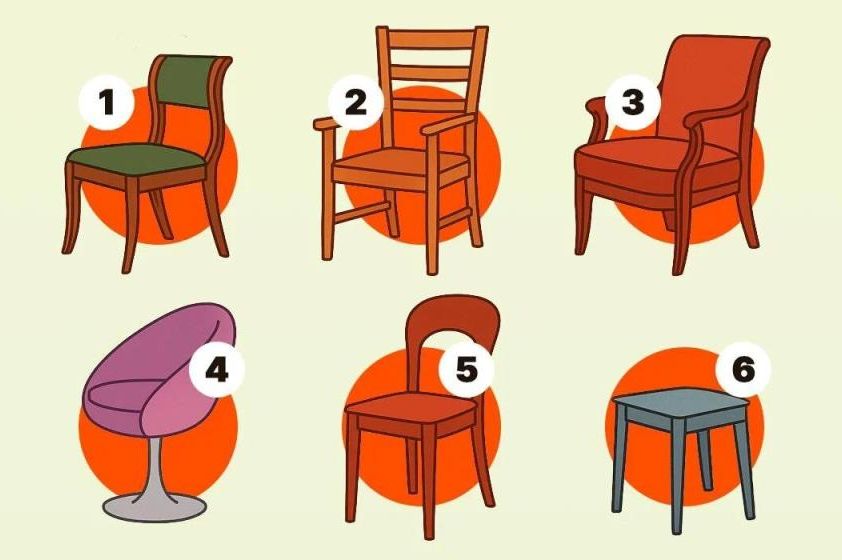 1
2
3
4
5
6