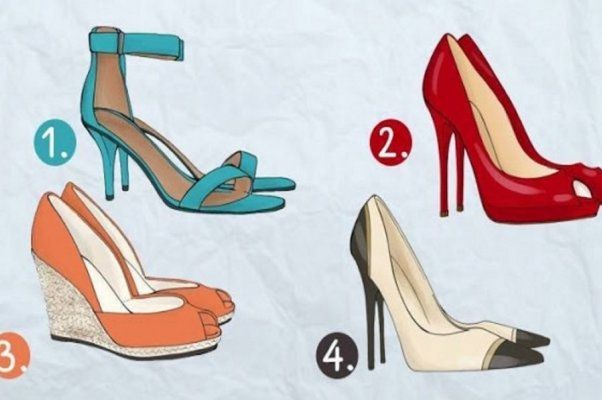 1.

2.

3.

4.