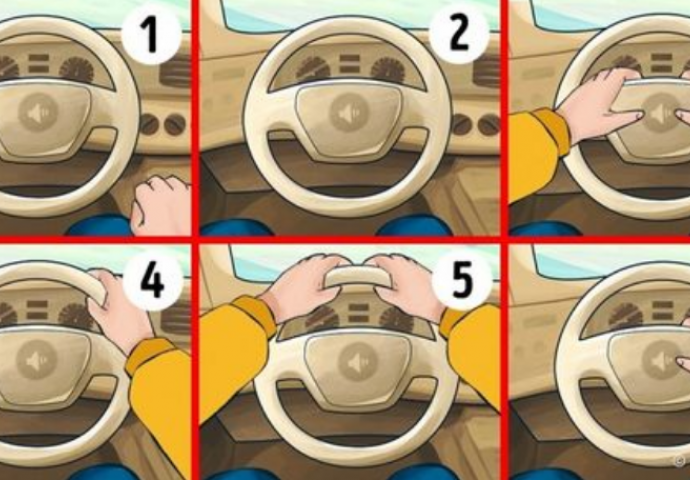 1

2

4

5