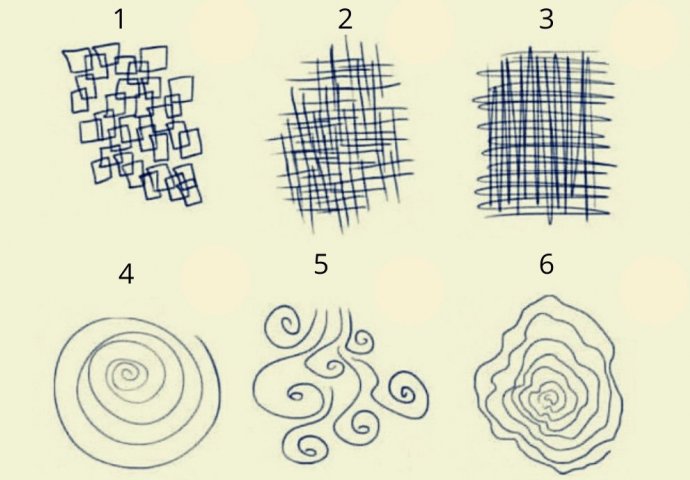 1
2
3
4
5
6