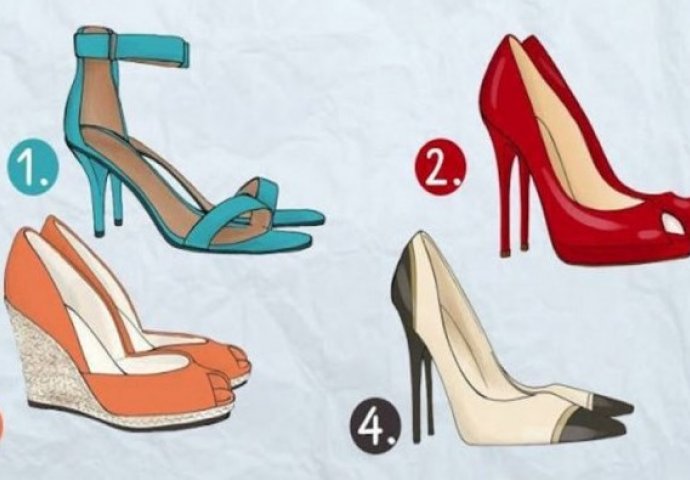 1.

2.

4.