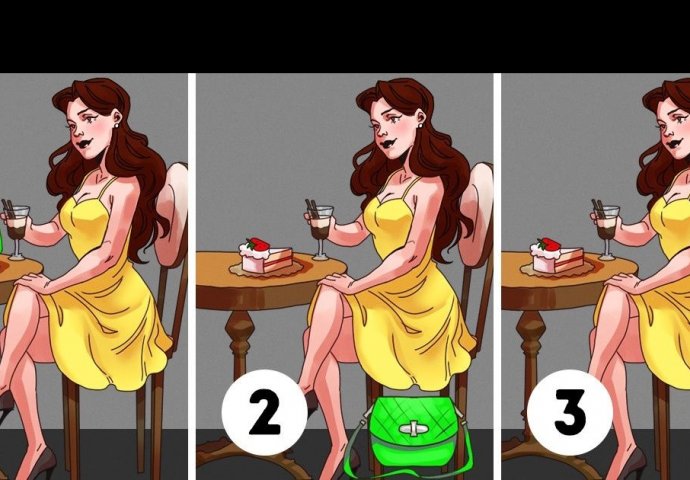 2

3