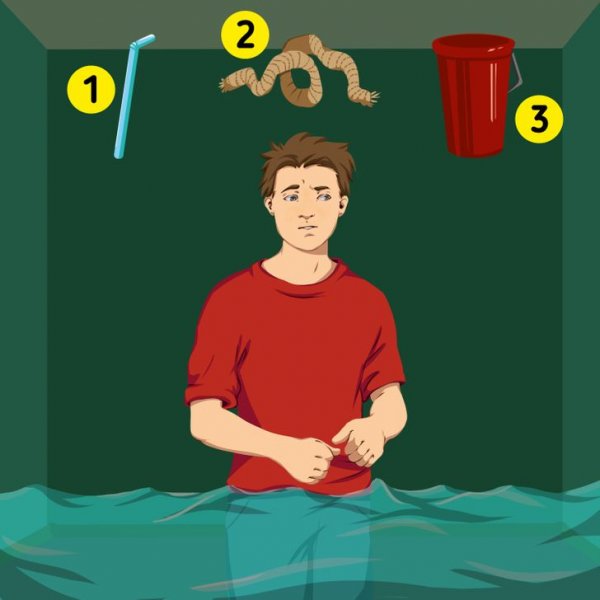 1
2
3