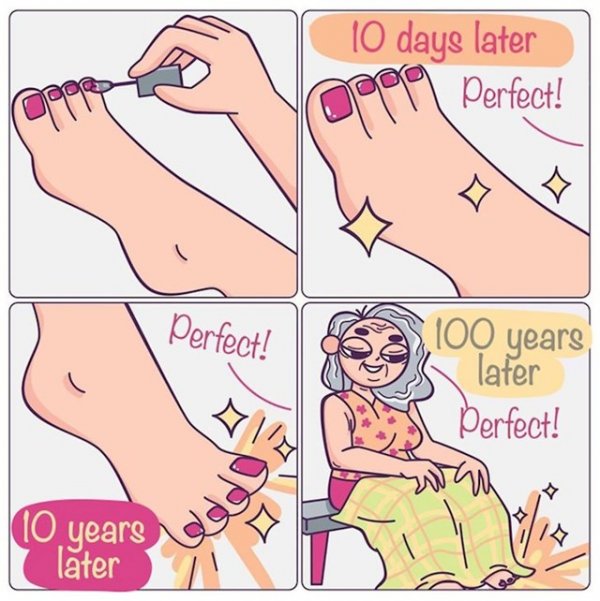 10 days later

Perfect!

Perfect!

10 years later

100 years later

Perfect!