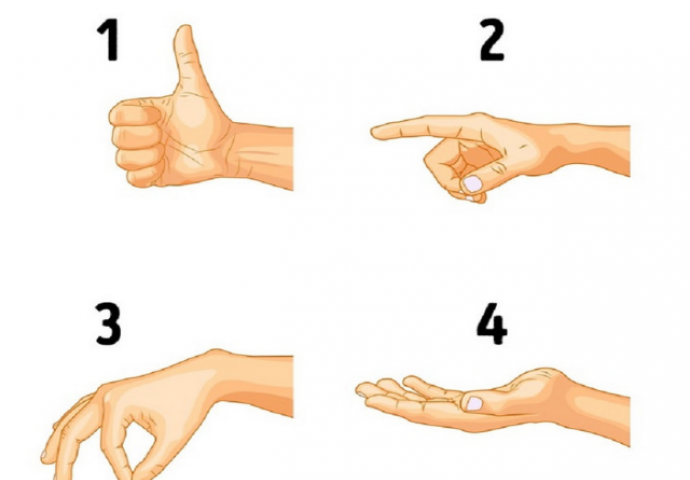 1

2

3

4