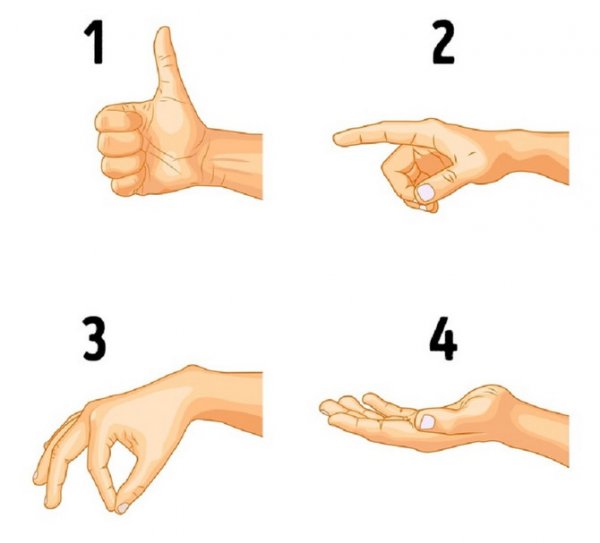 1

2

3

4