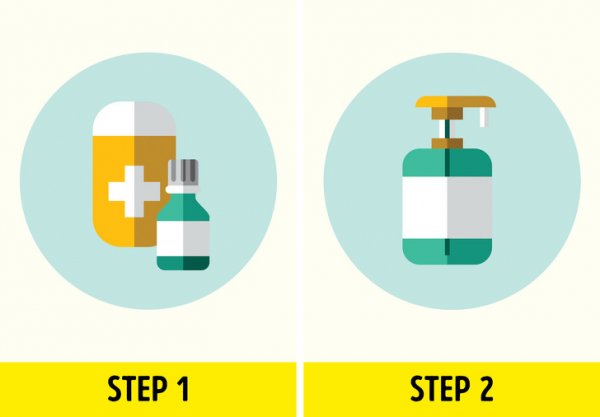 STEP 1

STEP 2