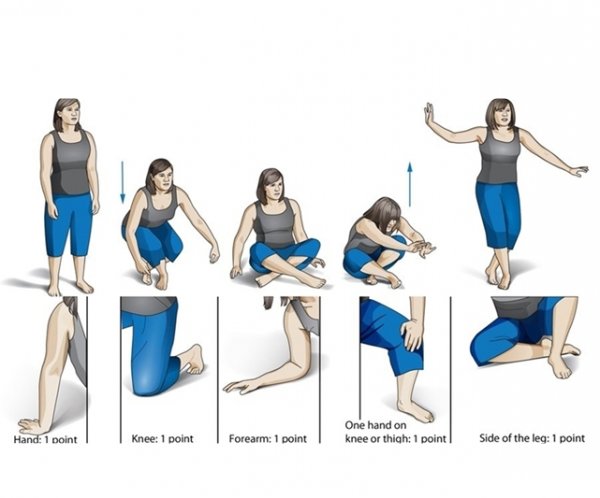 Hand: 1 point

Knee: 1 point

Forearm: 1 point

One hand on knee or thigh: 1 point

Side of the leg: 1 point