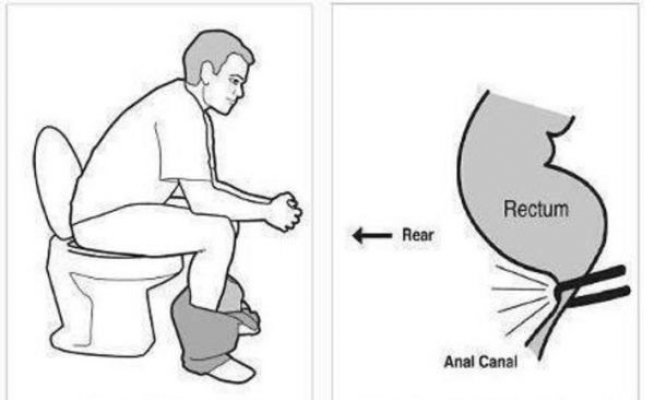 Rear

Rectum

Anal Canal