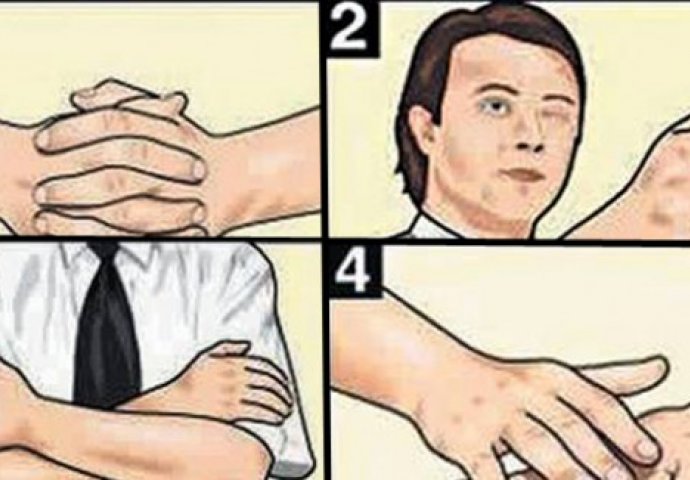 2

4