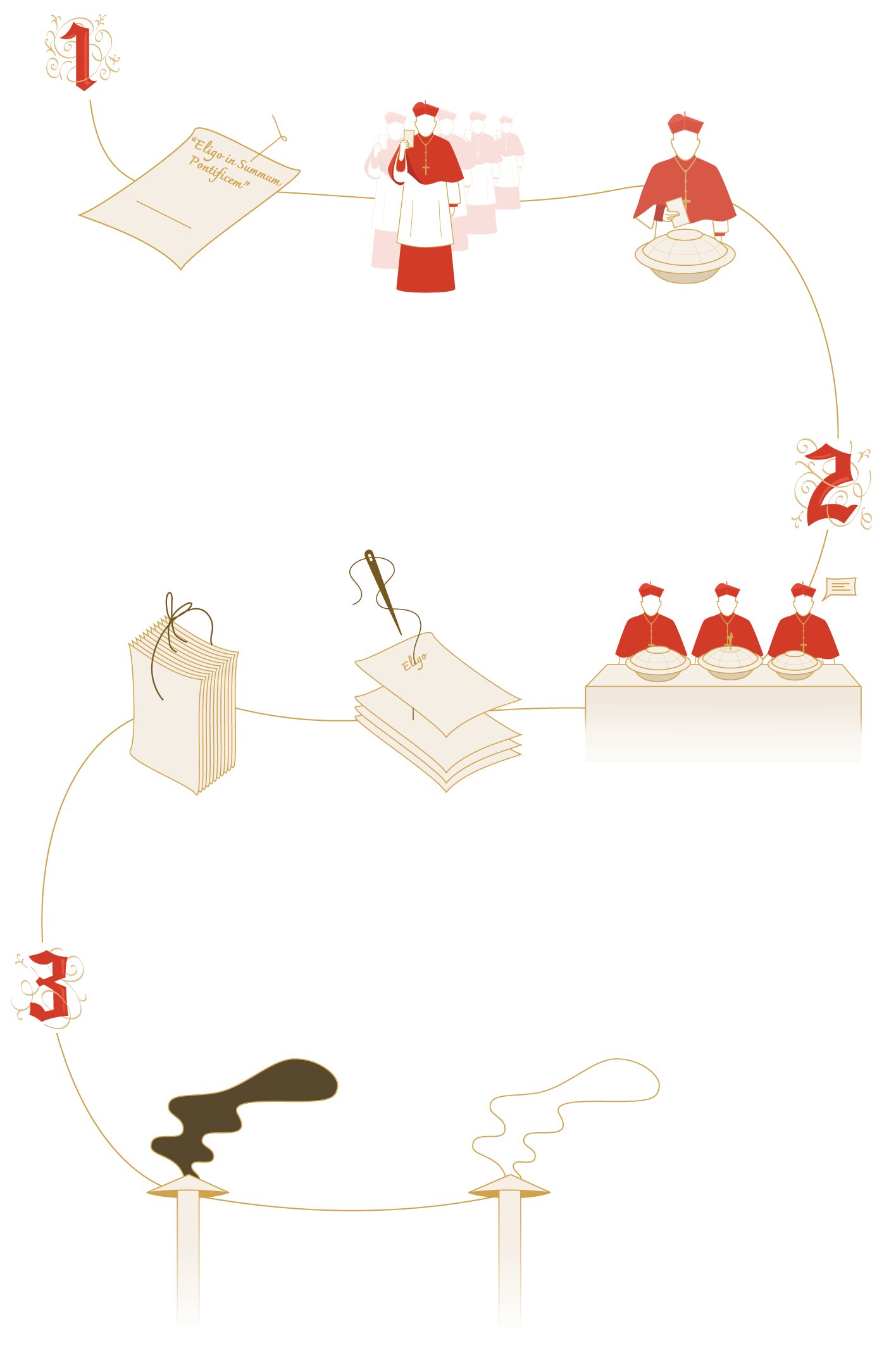 1

"Eligo in Summum Pontificem"

2

Eligo

3