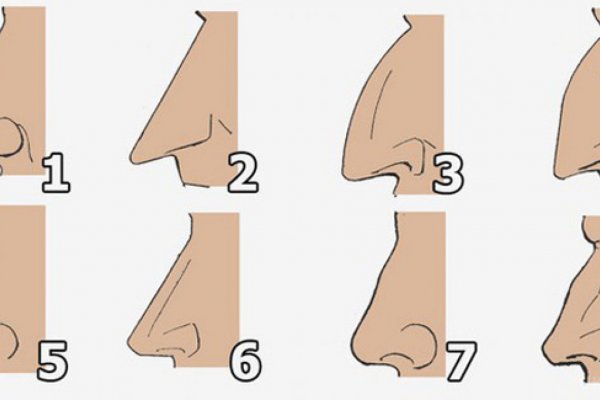 1 2 3

5 6 7